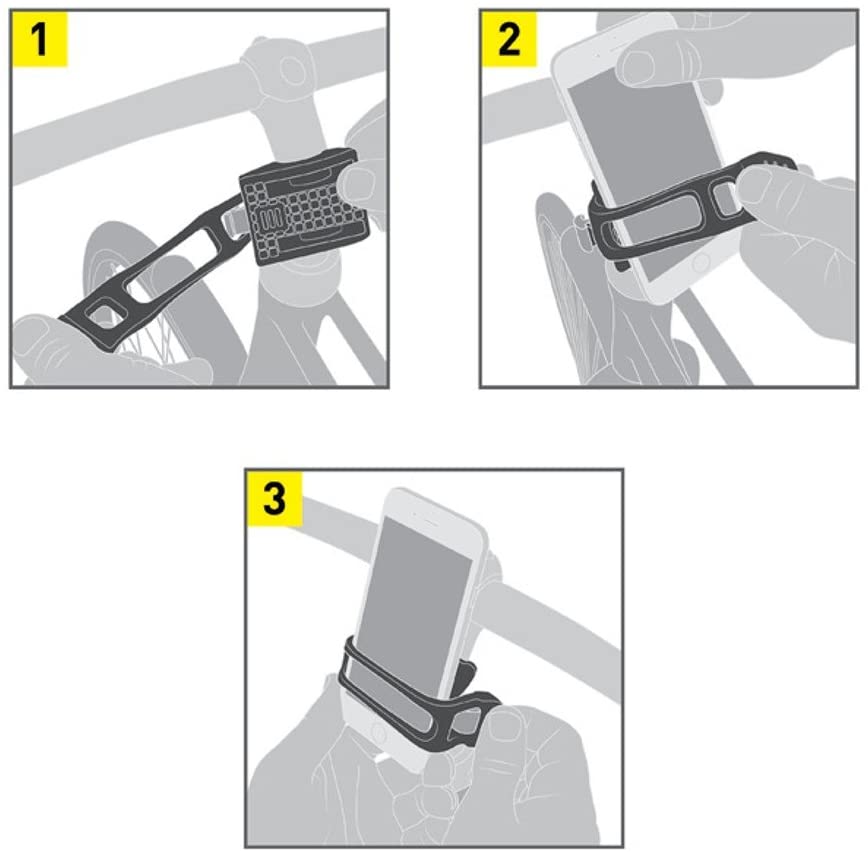 1

2

3