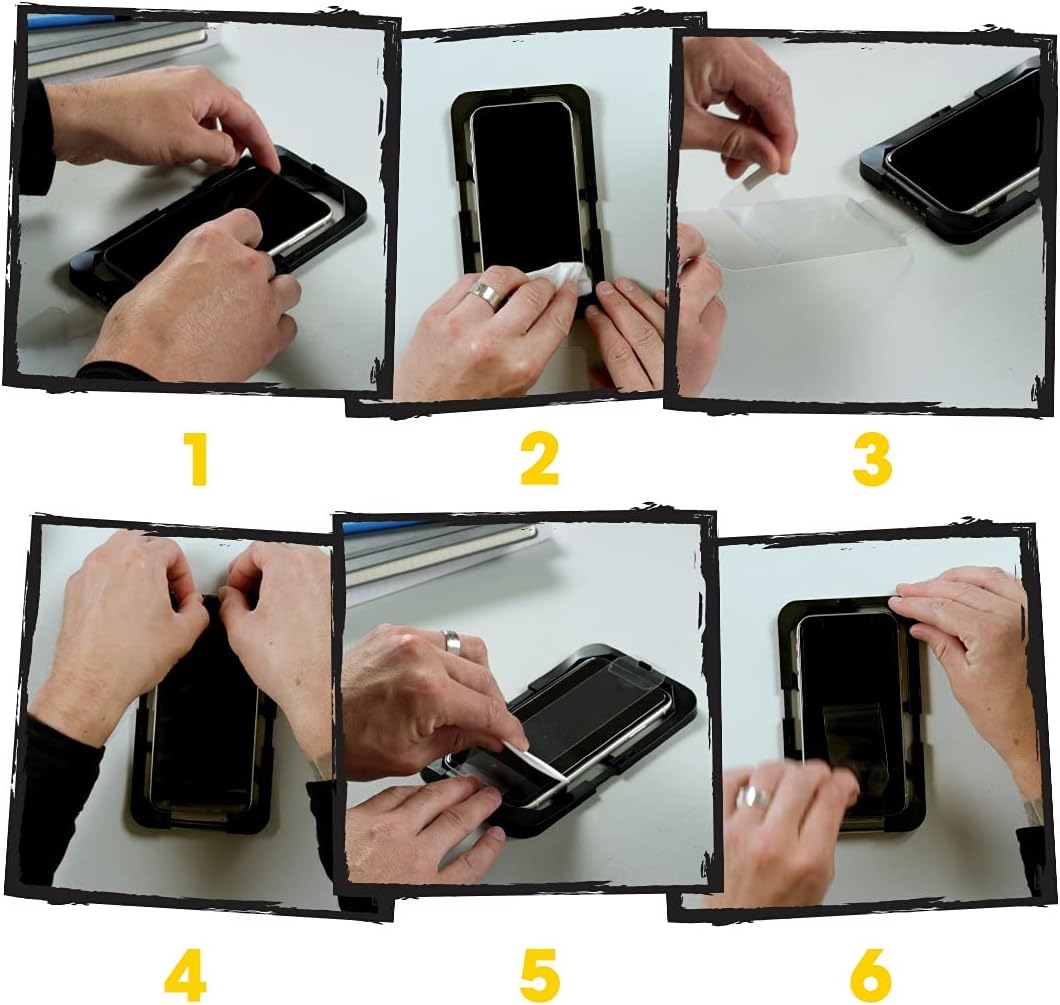 1

2

3

4

5

6